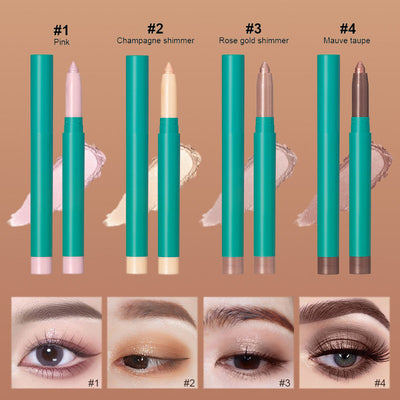 #1
Pink

#2
Champagne shimmer

#3
Rose gold shimmer

#4
Mauve taupe

#1

#2

#3

#4