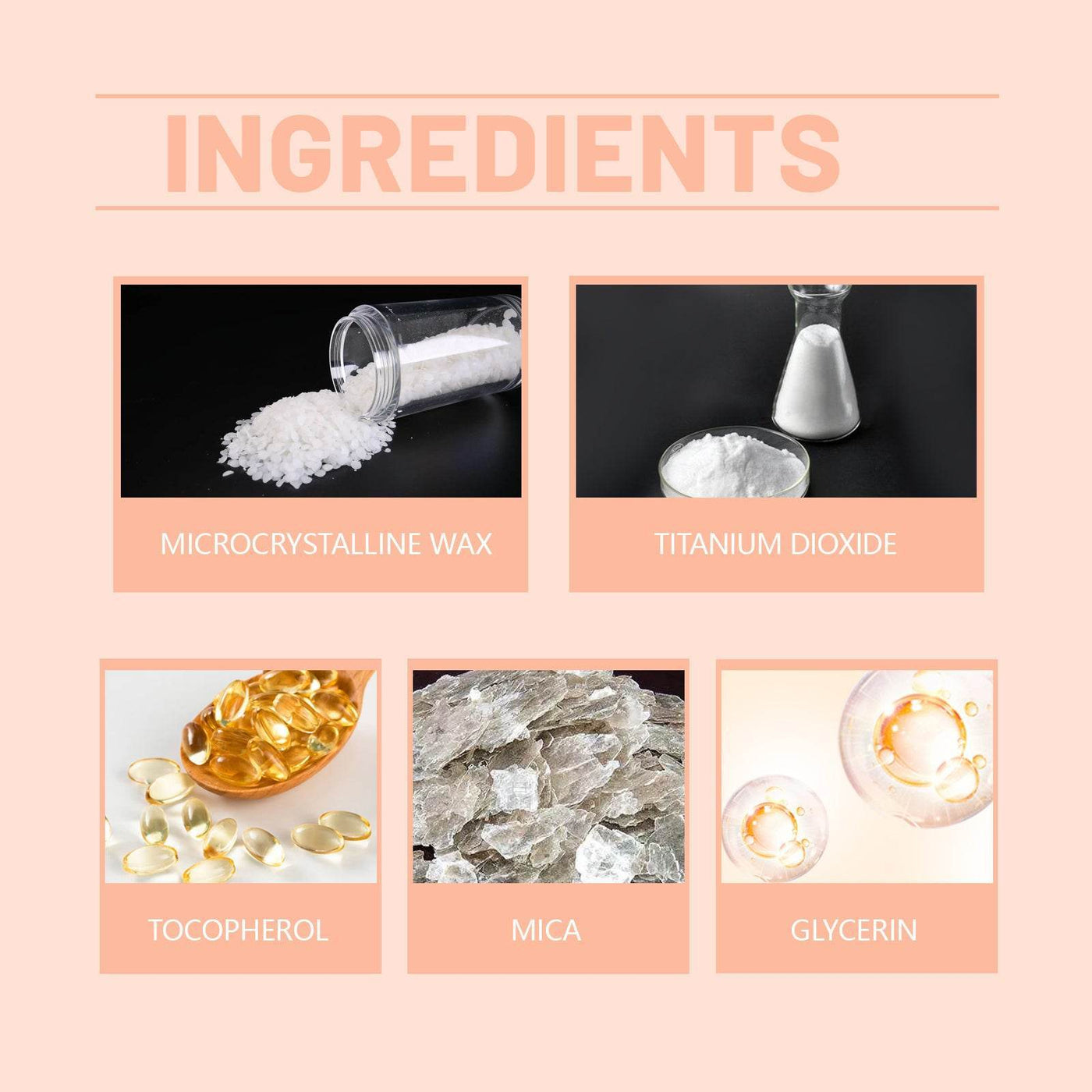 INGREDIENTS

MICROCRYSTALLINE WAX

TITANIUM DIOXIDE

TOCOPHEROL

MICA

GLYCERIN