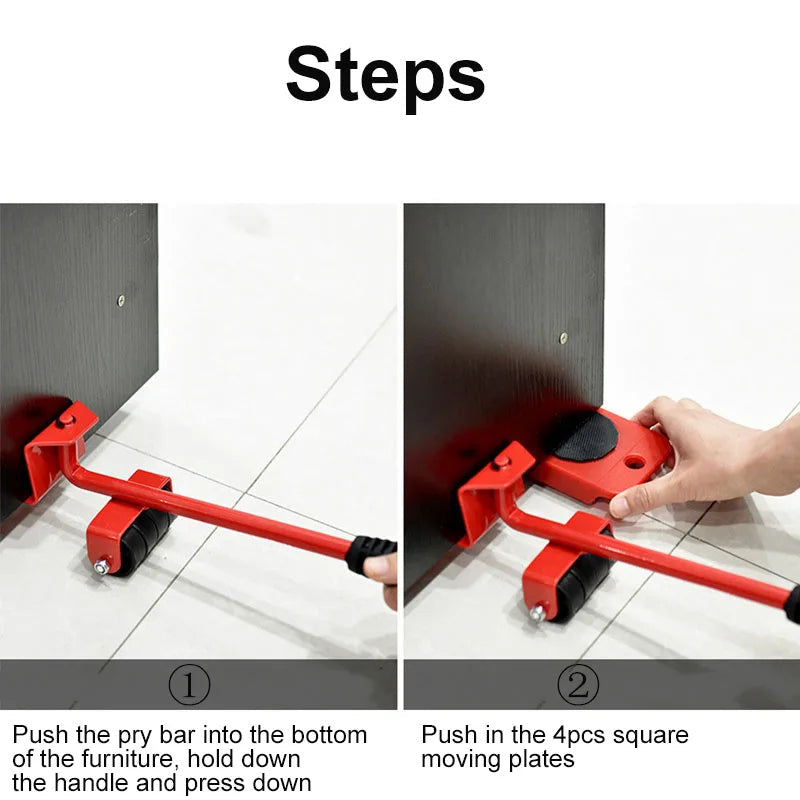 Steps

①

Push the pry bar into the bottom of the furniture, hold down the handle and press down

②

Push in the 4pcs square moving plates