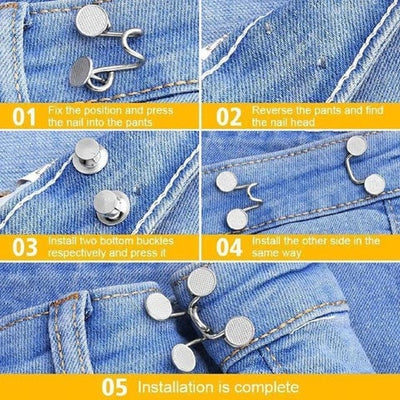 01 Fix the position and press the nail into the pants

02 Reverse the pants and find the nail head

03 Install two bottom buckles respectively and press it

04 Install the other side in the same way

05 Installation is complete