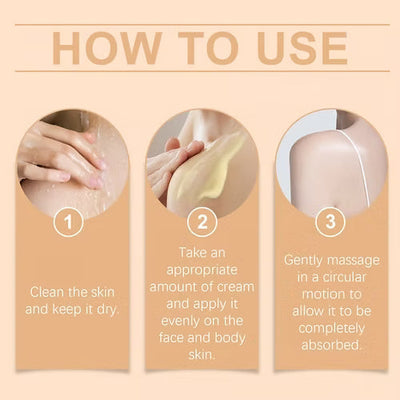 HOW TO USE

1

Clean the skin and keep it dry.

2

Take an appropriate amount of cream and apply it evenly on the face and body skin.

3

Gently massage in a circular motion to allow it to be completely absorbed.