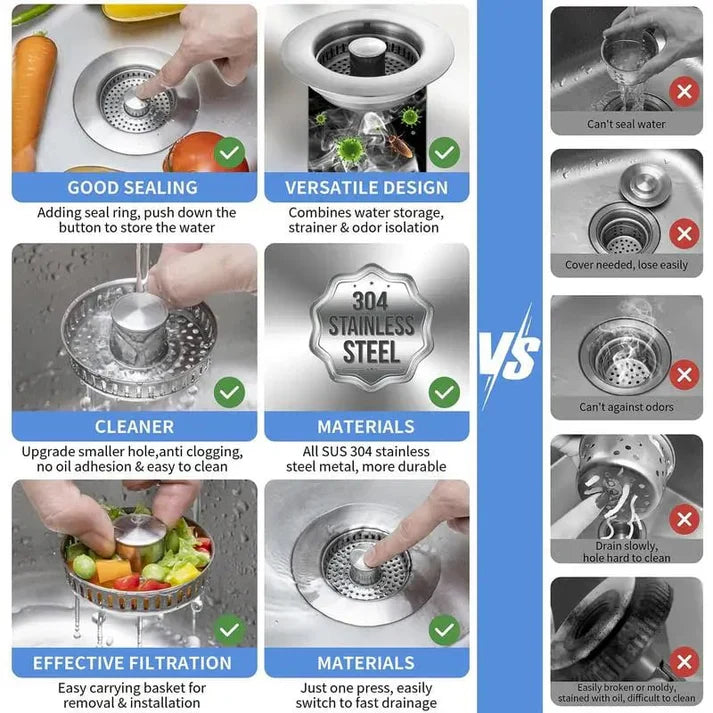 GOOD SEALING
Adding seal ring, push down the button to store the water

VERSATILE DESIGN
Combines water storage, strainer & odor isolation

CLEANER
Upgrade smaller hole,anti clogging, no oil adhesion & easy to clean

304 STAINLESS STEEL

MATERIALS
All SUS 304 stainless steel metal, more durable

EFFECTIVE FILTRATION
Easy carrying basket for removal & installation

MATERIALS
Just one press, easily switch to fast drainage

VS

Can't seal water

Cover needed, lose easily

Can't against odors

Drain slowly, hole hard to clean

Easily broken or moldy, stained with oil, difficult to clean