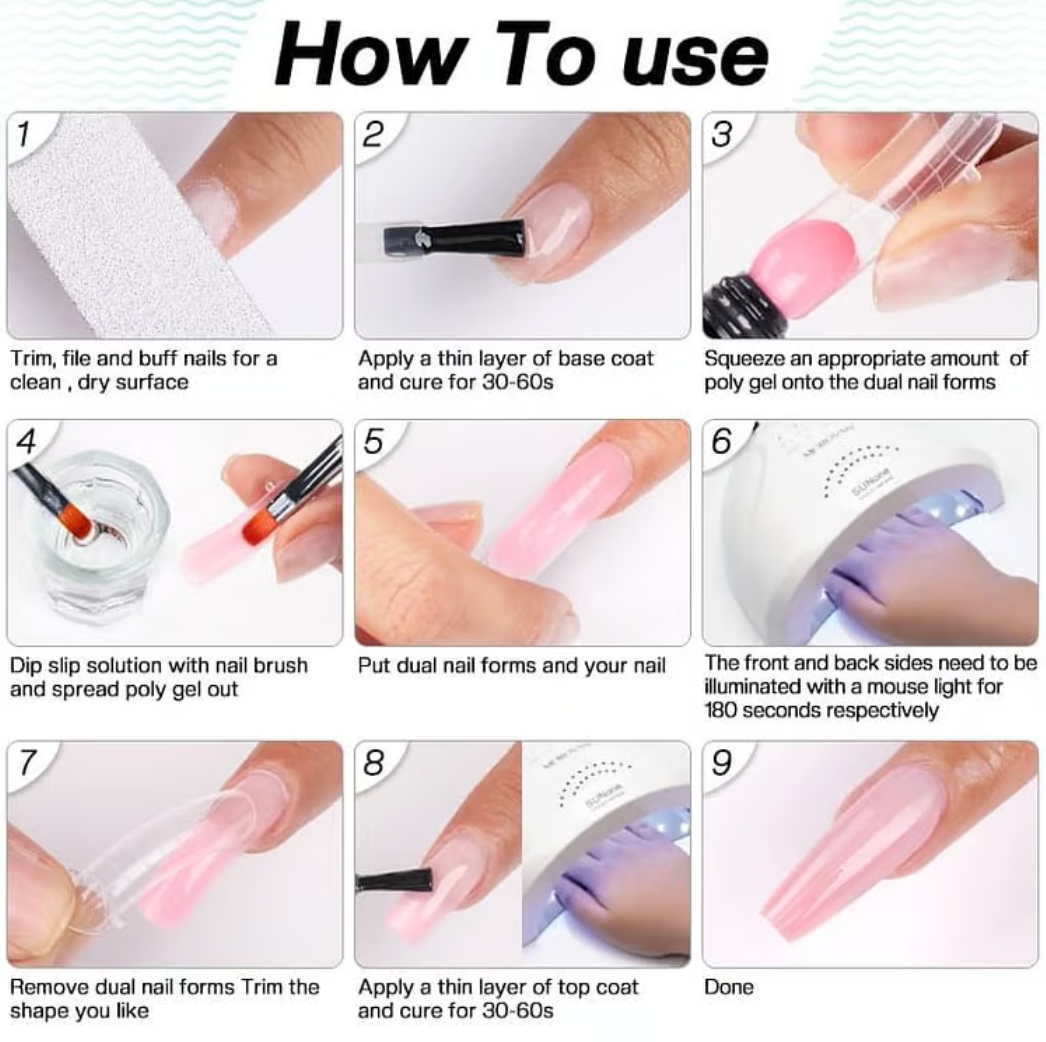 How To use

1
Trim, file and buff nails for a clean , dry surface

2
Apply a thin layer of base coat and cure for 30-60s

3
Squeeze an appropriate amount of poly gel onto the dual nail forms

4
Dip slip solution with nail brush and spread poly gel out

5
Put dual nail forms and your nail

6
SUNone
The front and back sides need to be illuminated with a mouse light for 180 seconds respectively

7
Remove dual nail forms Trim the shape you like

8
SUNone
Apply a thin layer of top coat and cure for 30-60s

9
Done