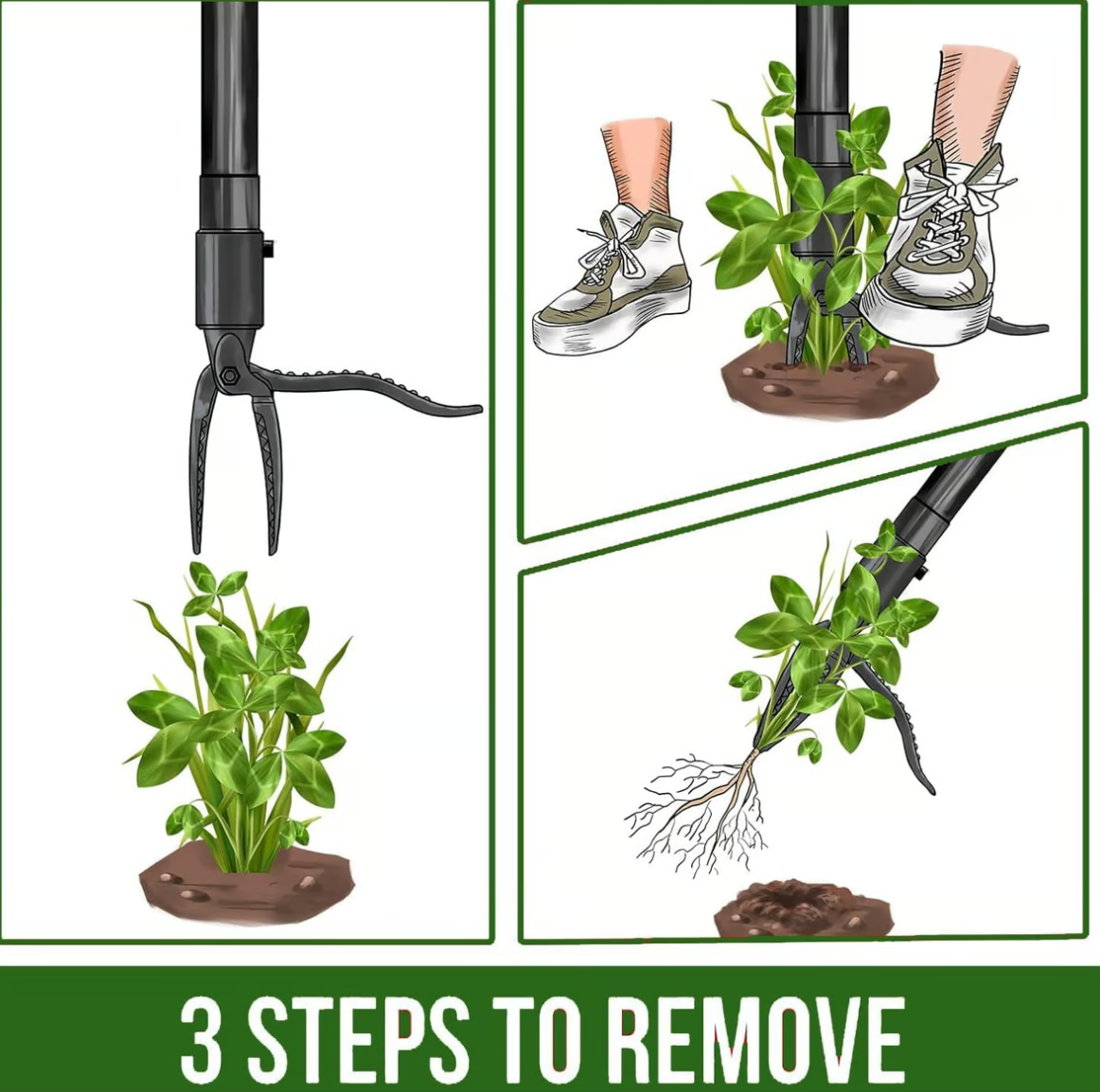 3 STEPS TO REMOVE