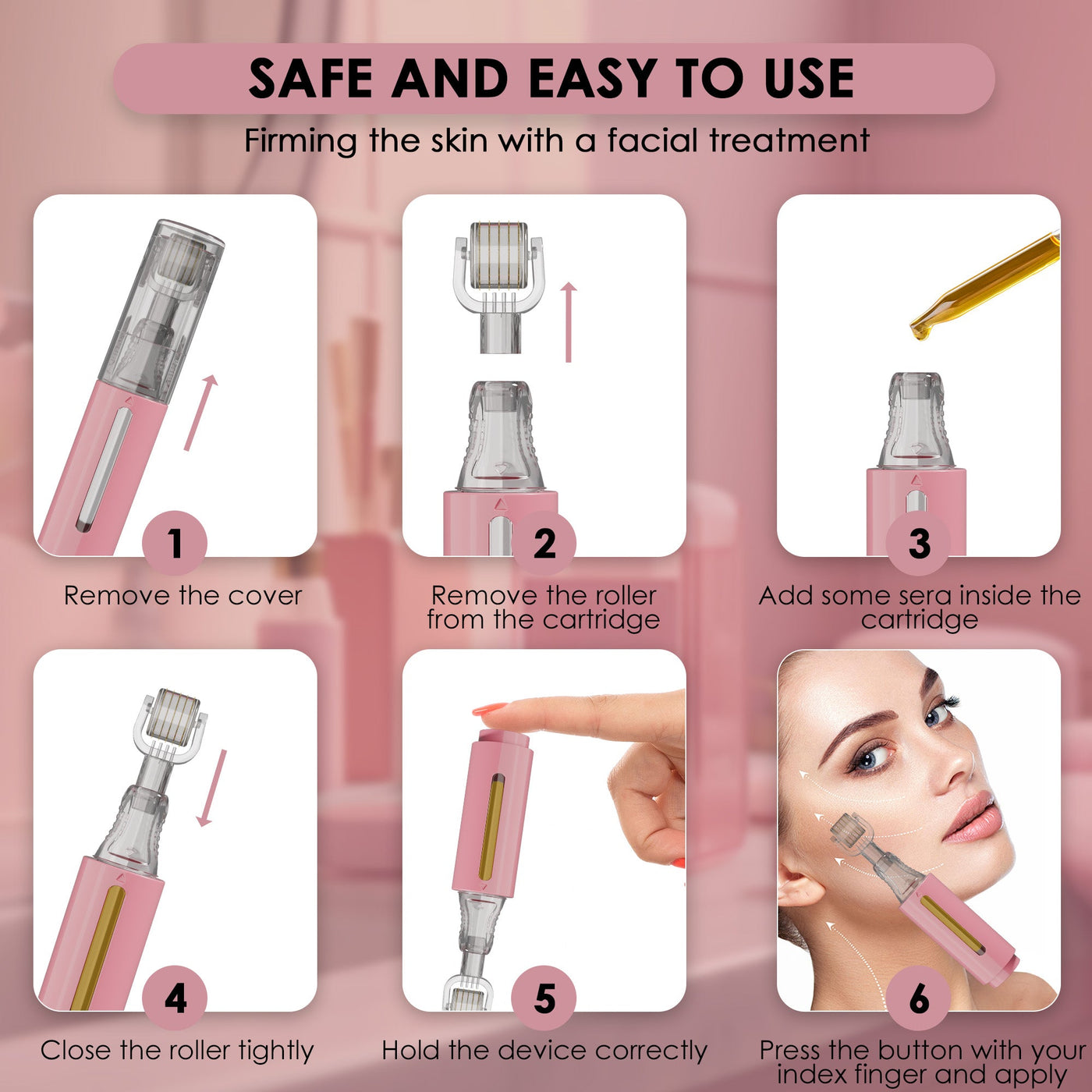 SAFE AND EASY TO USE

Firming the skin with a facial treatment

1

Remove the cover

2

Remove the roller from the cartridge

3

Add some sera inside the cartridge

4

Close the roller tightly

5

Hold the device correctly

6

Press the button with your index finger and apply