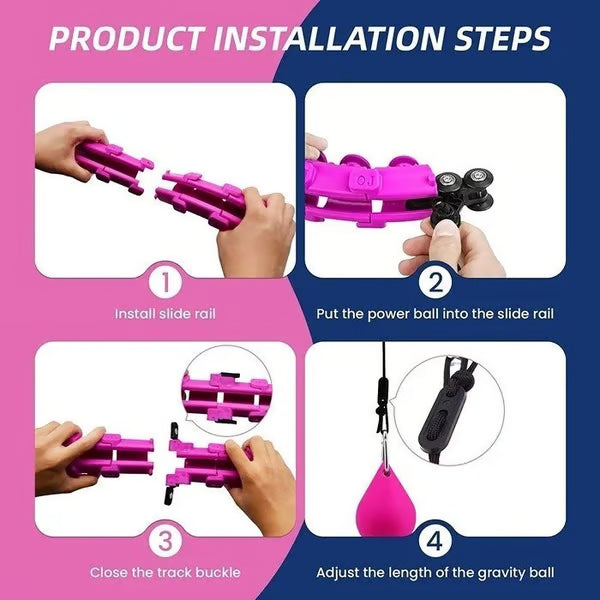 PRODUCT INSTALLATION STEPS

OJ

1

Install slide rail

2

Put the power ball into the slide rail

3

Close the track buckle

4

Adjust the length of the gravity ball