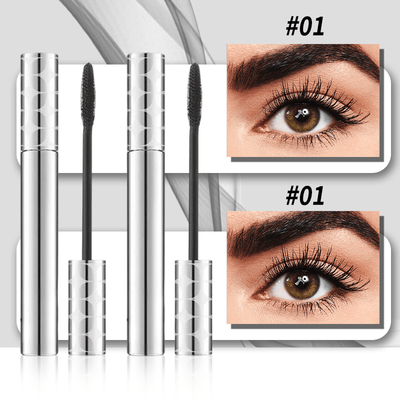 #01

#01