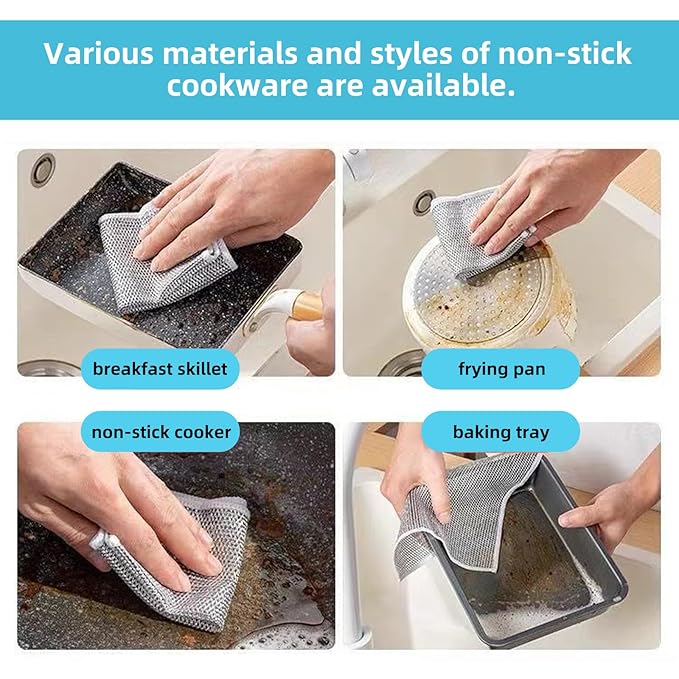 Various materials and styles of non-stick cookware are available.

breakfast skillet

frying pan

non-stick cooker

baking tray