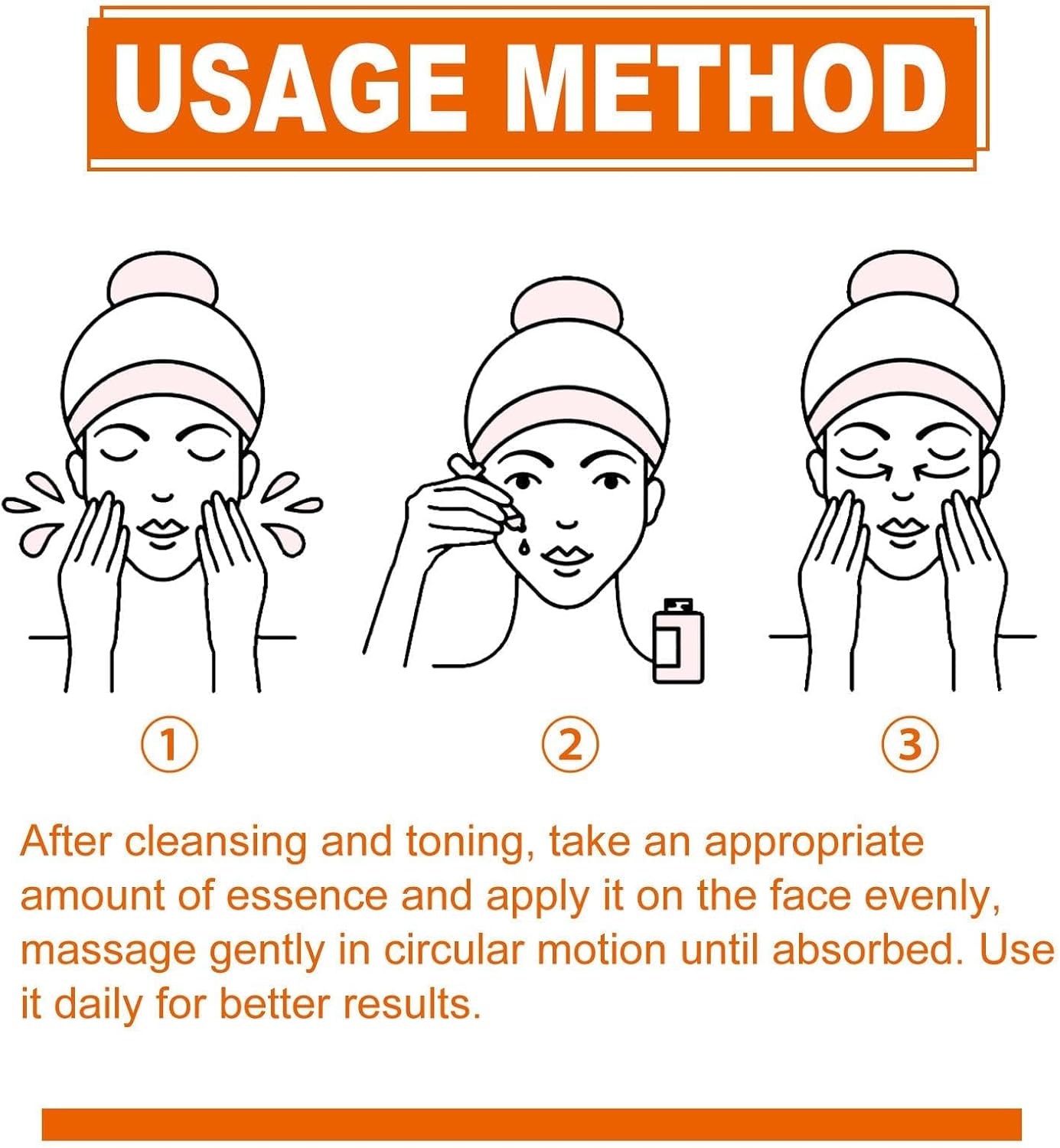 USAGE METHOD

①

②

③

After cleansing and toning, take an appropriate amount of essence and apply it on the face evenly, massage gently in circular motion until absorbed. Use it daily for better results.