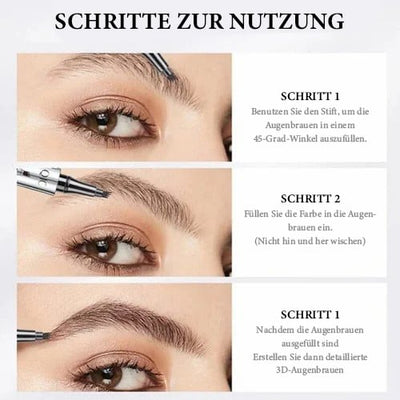 SCHRITTE ZUR NUTZUNG

SCHRITT 1
Benutzen Sie den Stift, um die Augenbrauen in einem 45-Grad-Winkel auszufüllen.

SCHRITT 2
Füllen Sie die Farbe in die Augenbrauen ein.
(Nicht hin und her wischen)

SCHRITT 1
Nachdem die Augenbrauen ausgefüllt sind
Erstellen Sie dann detaillierte 3D-Augenbrauen