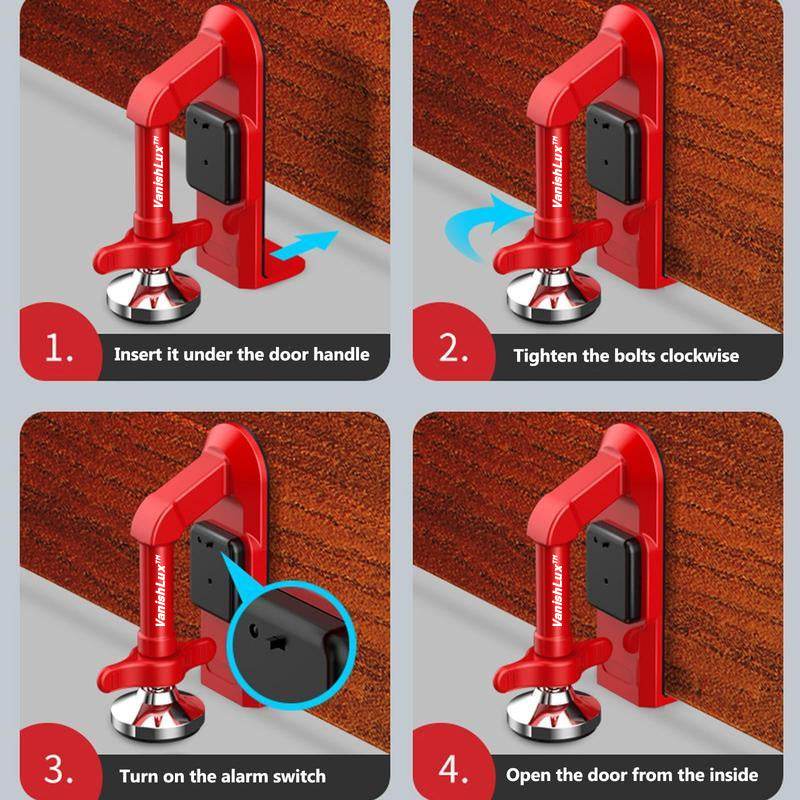 VanishLux™

1. Insert it under the door handle

VanishLux™

2. Tighten the bolts clockwise

VanishLux™

3. Turn on the alarm switch

VanishLux™

4. Open the door from the inside