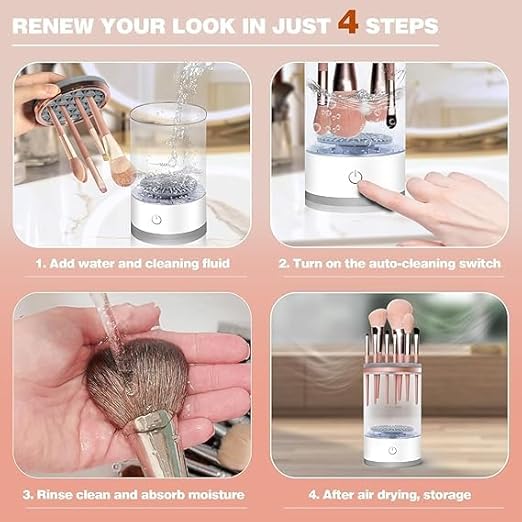 RENEW YOUR LOOK IN JUST 4 STEPS

1. Add water and cleaning fluid

2. Turn on the auto-cleaning switch

3. Rinse clean and absorb moisture

4. After air drying, storage