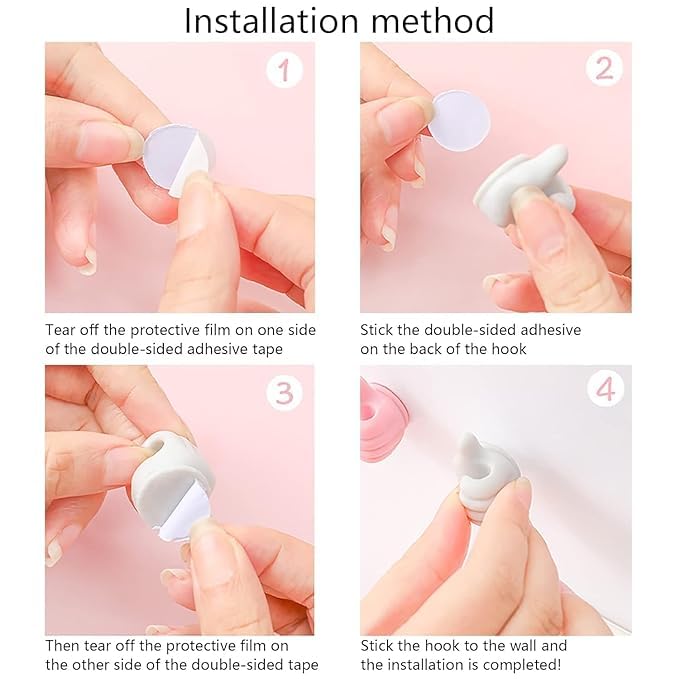 Installation method

1

Tear off the protective film on one side of the double-sided adhesive tape

2

Stick the double-sided adhesive on the back of the hook

3

Then tear off the protective film on the other side of the double-sided tape

4

Stick the hook to the wall and the installation is completed!