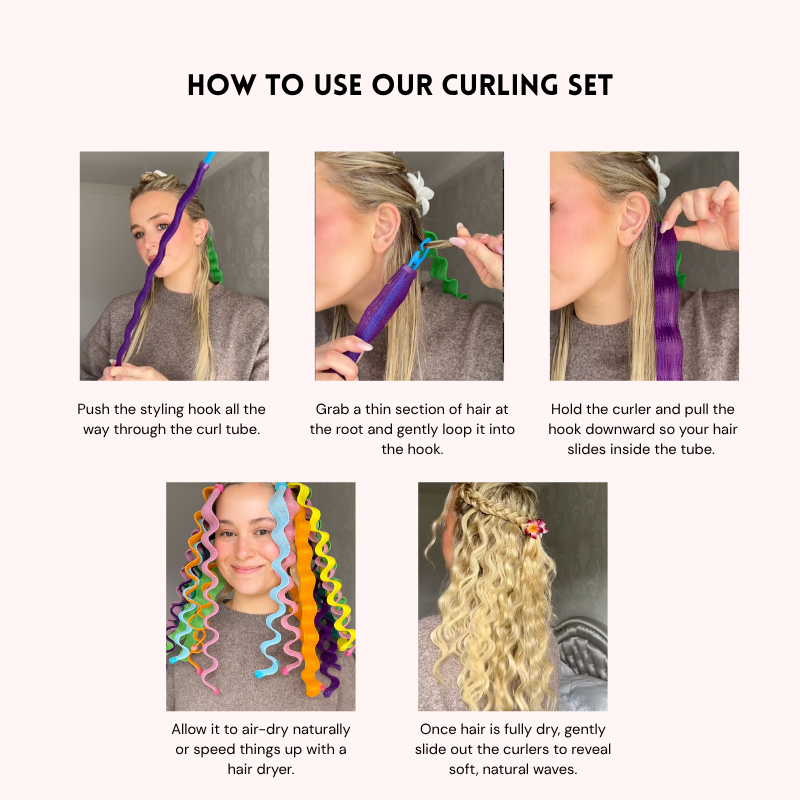 HOW TO USE OUR CURLING SET

Push the styling hook all the way through the curl tube.

Grab a thin section of hair at the root and gently loop it into the hook.

Hold the curler and pull the hook downward so your hair slides inside the tube.

Allow it to air-dry naturally or speed things up with a hair dryer.

Once hair is fully dry, gently slide out the curlers to reveal soft, natural waves.