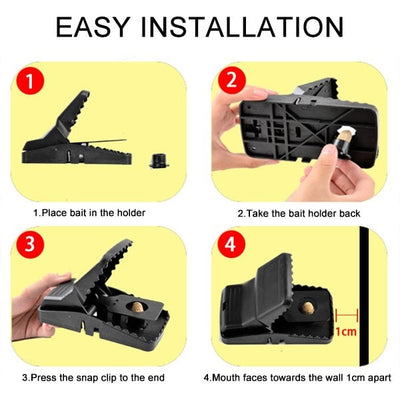 EASY INSTALLATION

1

1.Place bait in the holder

2

2.Take the bait holder back

3

3.Press the snap clip to the end

4

1cm

4.Mouth faces towards the wall 1cm apart